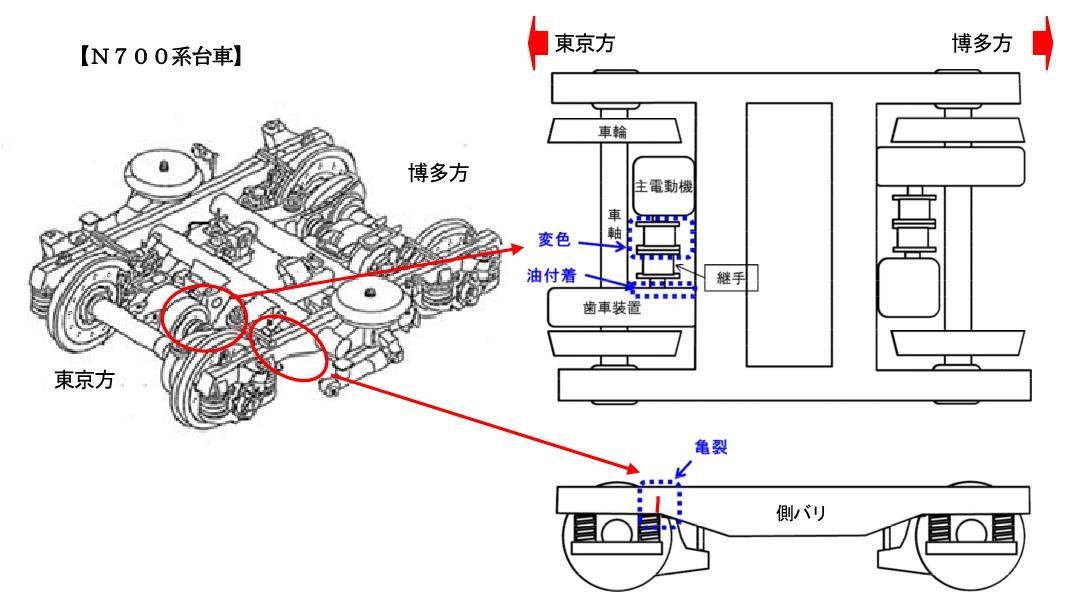 【N700系台車】

博多方

東京方

東京方

博多方

車輪

主電動機

車軸

変色

油付着

継手

歯車装置

亀裂

側バリ