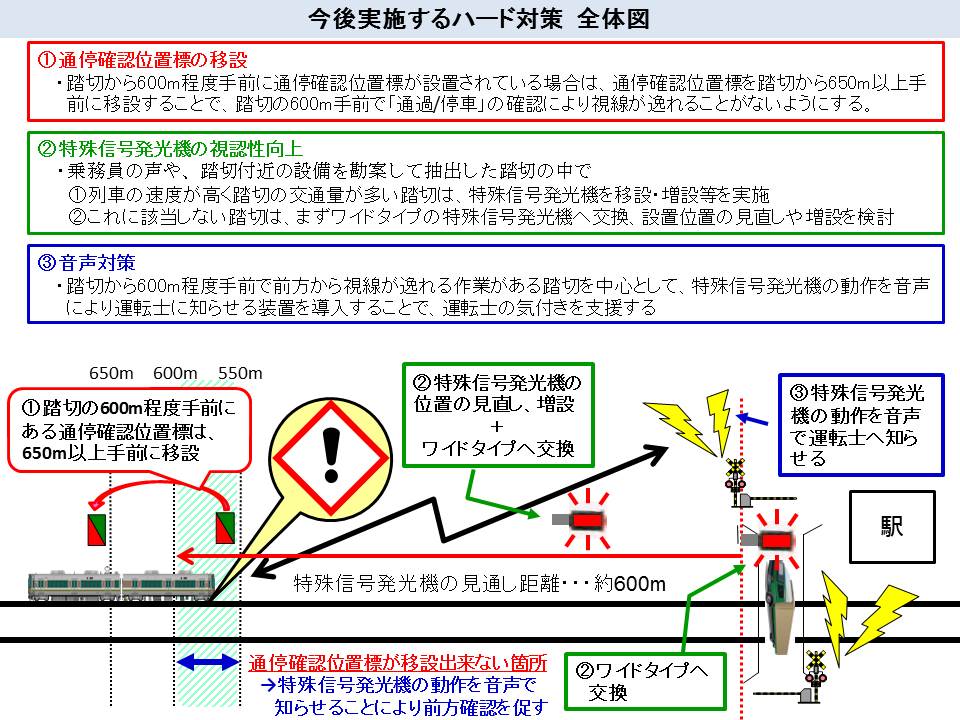 今後実施するハード対策 全体図

①通停確認位置標の移設
・踏切から600m程度手前に通停確認位置標が設置されている場合は、通停確認位置標を踏切から650m以上手前に移設することで、踏切の600m手前で「通過/停車」の確認により視線が逸れることがないようにする。

②特殊信号発光機の視認性向上
・乗務員の声や、踏切付近の設備を勘案して抽出した踏切の中で
①列車の速度が高く踏切の交通量が多い踏切は、特殊信号発光機を移設・増設等を実施
②これに該当しない踏切は、まずワイドタイプの特殊信号発光機へ交換、設置位置の見直しや増設を検討

③音声対策
・踏切から600m程度手前で前方から視線が逸れる作業がある踏切を中心として、特殊信号発光機の動作を音声により運転士に知らせる装置を導入することで、運転士の気付きを支援する

650m 600m 550m

①踏切の600m程度手前にある通停確認位置標は、650m以上手前に移設

②特殊信号発光機の位置の見直し、増設
+
ワイドタイプへ交換

③特殊信号発光機の動作を音声で運転士へ知らせる

駅

特殊信号発光機の見通し距離・・・約600m

通停確認位置標が移設出来ない箇所
→特殊信号発光機の動作を音声で知らせることにより前方確認を促す

②ワイドタイプへ交換